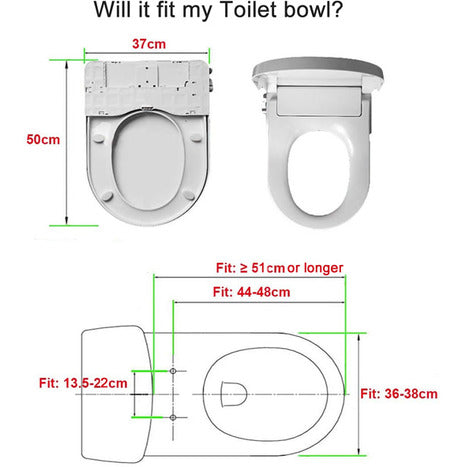 Will it fit my Toilet bowl?

37cm

50cm

Fit: ≥ 51cm or longer

Fit: 44-48cm

Fit: 13.5-22cm

Fit: 36-38cm