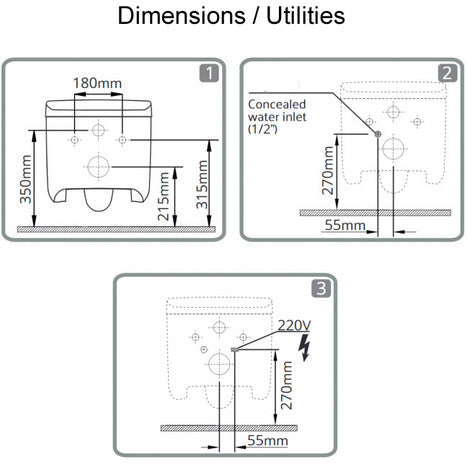 Dimensions / Utilities

1

180mm

350mm

215mm

315mm

2

Concealed water inlet (1/2")

270mm

55mm

3

220V

270mm

55mm