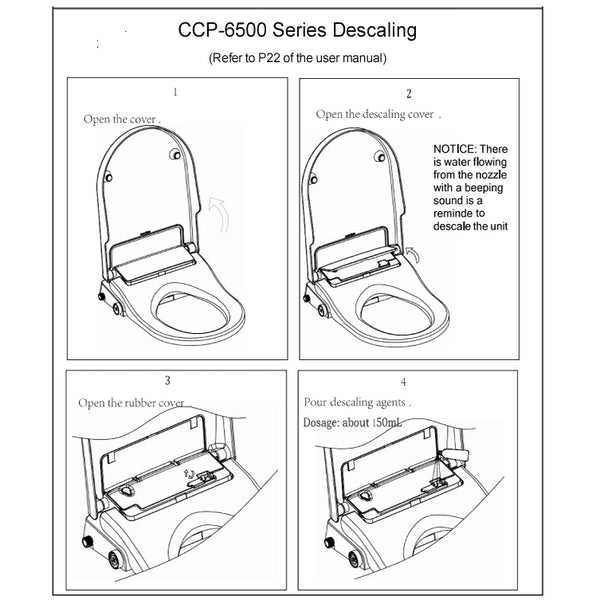 CCP-6500 Series Descaling

(Refer to P22 of the user manual)

1

Open the cover .

2

Open the descaling cover .

NOTICE: There is water flowing from the nozzle with a beeping sound is a reminde to descale the unit

3

Open the rubber cover .

4

Pour descaling agents .

Dosage: about 150mL