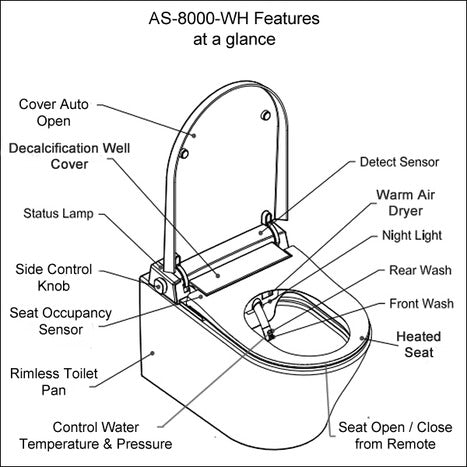 AS-8000-WH Features at a glance

Cover Auto Open

Decalcification Well Cover

Status Lamp

Side Control Knob

Seat Occupancy Sensor

Rimless Toilet Pan

Control Water Temperature & Pressure

Detect Sensor

Warm Air Dryer

Night Light

Rear Wash

Front Wash

Heated Seat

Seat Open / Close from Remote