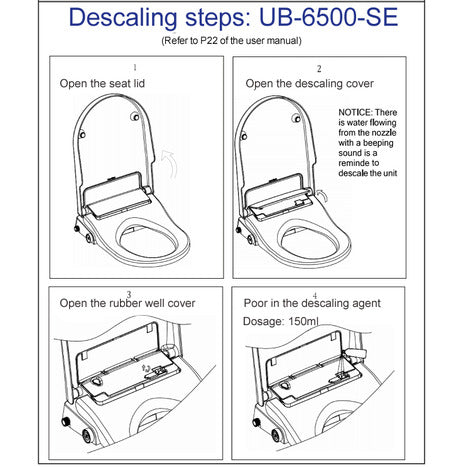 Descaling steps: UB-6500-SE

(Refer to P22 of the user manual)

1

Open the seat lid

2

Open the descaling cover

NOTICE: There is water flowing from the nozzle with a beeping sound is a reminde to descale the unit

3

Open the rubber well cover

4

Poor in the descaling agent

Dosage: 150ml